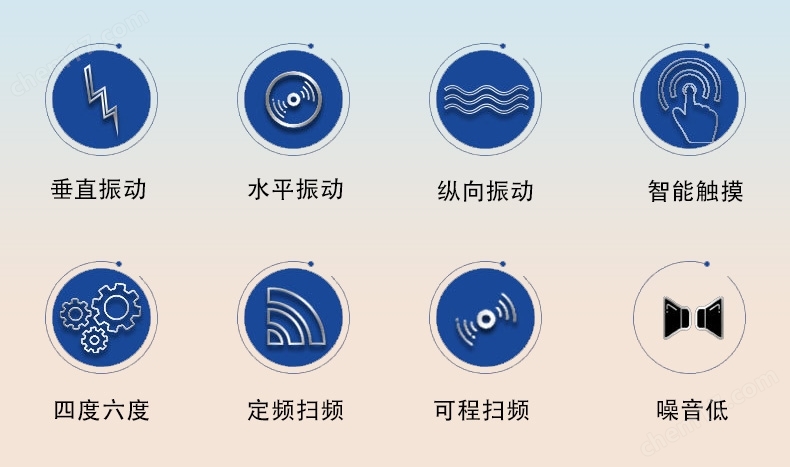 垂直振动

水平振动

纵向振动

智能触摸

四度六度

定频扫频

可程扫频

噪音低

chem17.com